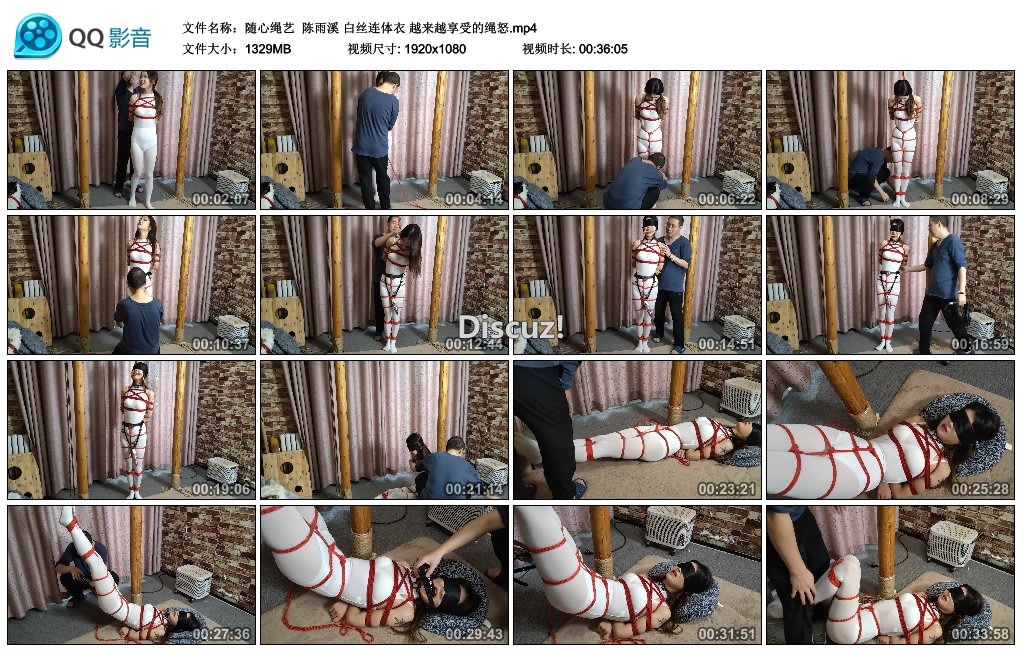 QQ影音

文件名称：随心绳艺 陈雨溪 白丝连体衣 越来越享受的绳怒.mp4
文件大小：1329MB 视频尺寸: 1920x1080 视频时长: 00:36:05

00:02:07
00:04:14
00:06:22
00:08:29
00:10:37
00:12:44
00:14:51
00:16:59
Discuz!
00:19:06
00:21:14
00:23:21
00:25:28
00:27:36
00:29:43
00:31:51
00:33:58